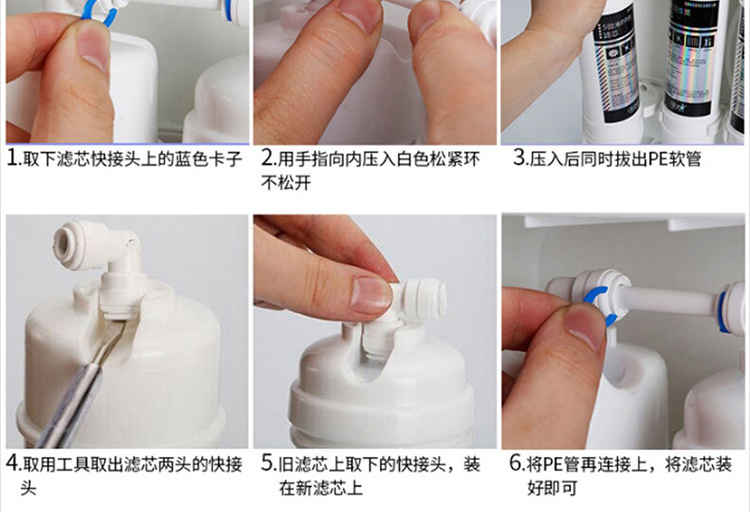 1.取下滤芯快接头上的蓝色卡子

2.用手指向内压入白色松紧环不松开

3.压入后同时拔出PE软管

4.取用工具取出滤芯两头的快接头

5.旧滤芯上取下的快接头，装在新滤芯上

6.将PE管再连接上，将滤芯装好即可