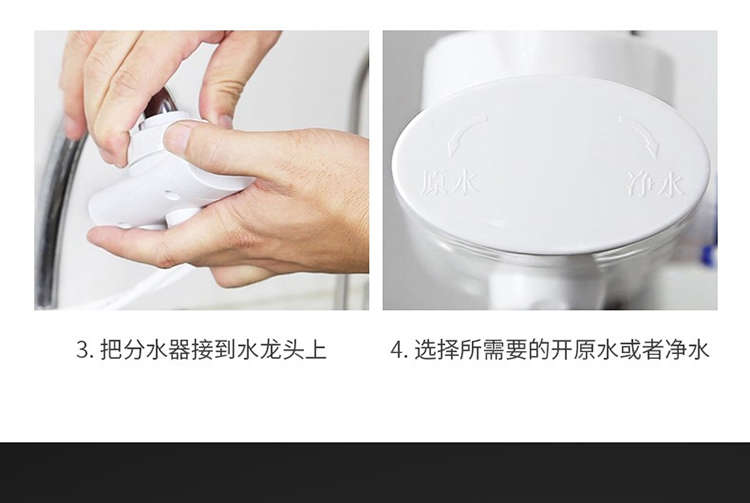 原水

净水

3. 把分水器接到水龙头上

4. 选择所需要的开原水或者净水