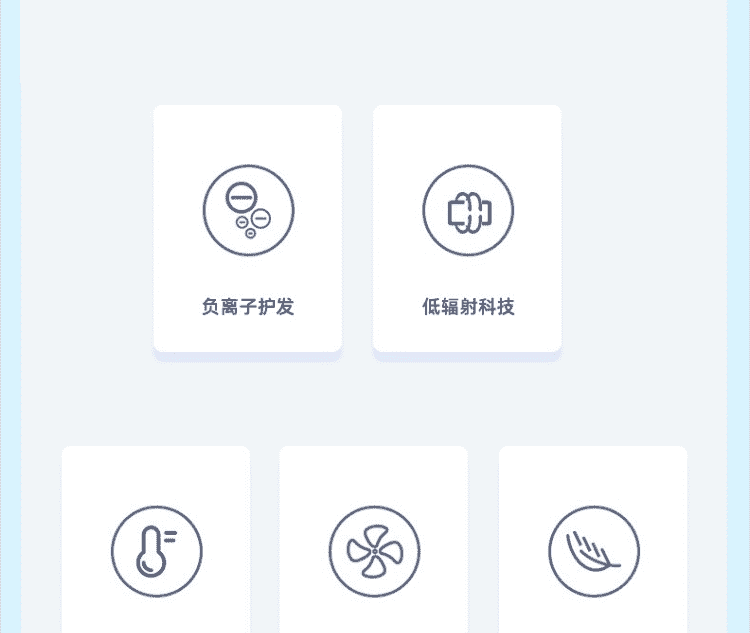 负离子护发

低辐射科技