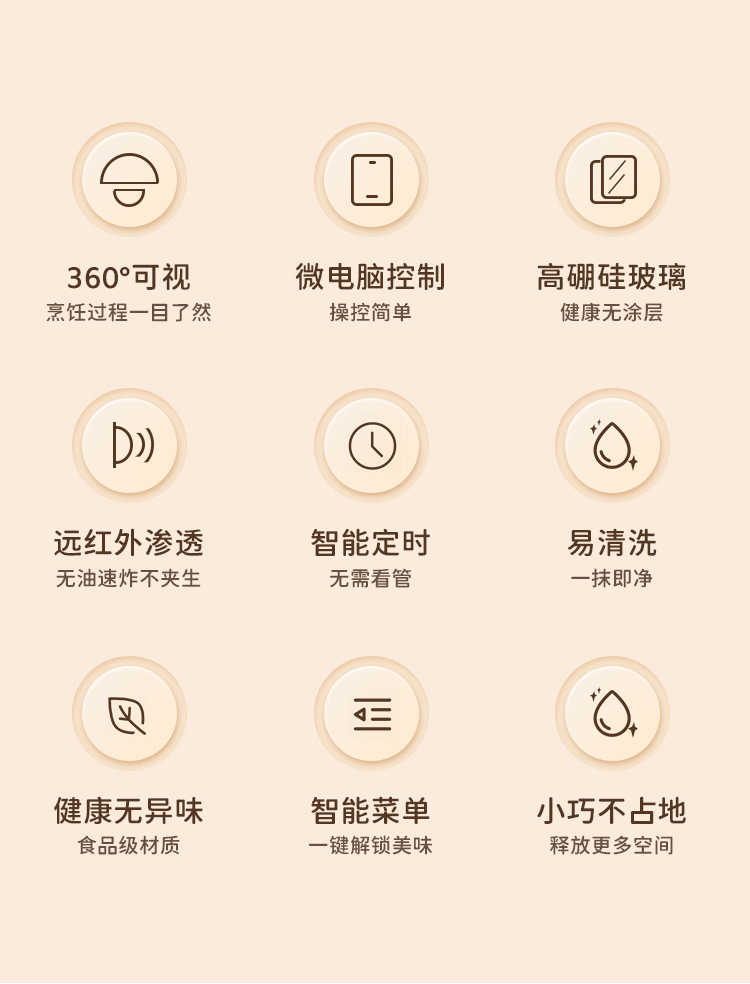 360°可视
烹饪过程一目了然

微电脑控制
操控简单

高硼硅玻璃
健康无涂层

远红外渗透
无油速炸不夹生

智能定时
无需看管

易清洗
一抹即净

健康无异味
食品级材质

智能菜单
一键解锁美味

小巧不占地
释放更多空间