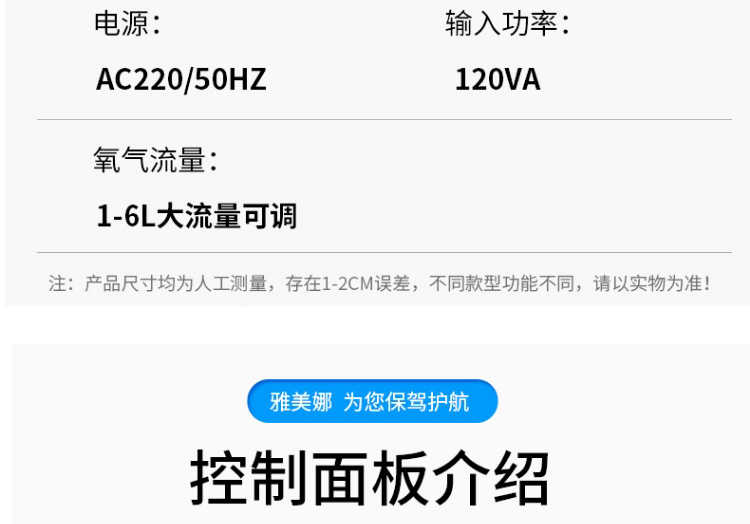 电源：

AC220/50HZ

输入功率：

120VA

氧气流量：

1-6L大流量可调

注：产品尺寸均为人工测量，存在1-2CM误差，不同款型功能不同，请以实物为准！

雅美娜 为您保驾护航

控制面板介绍