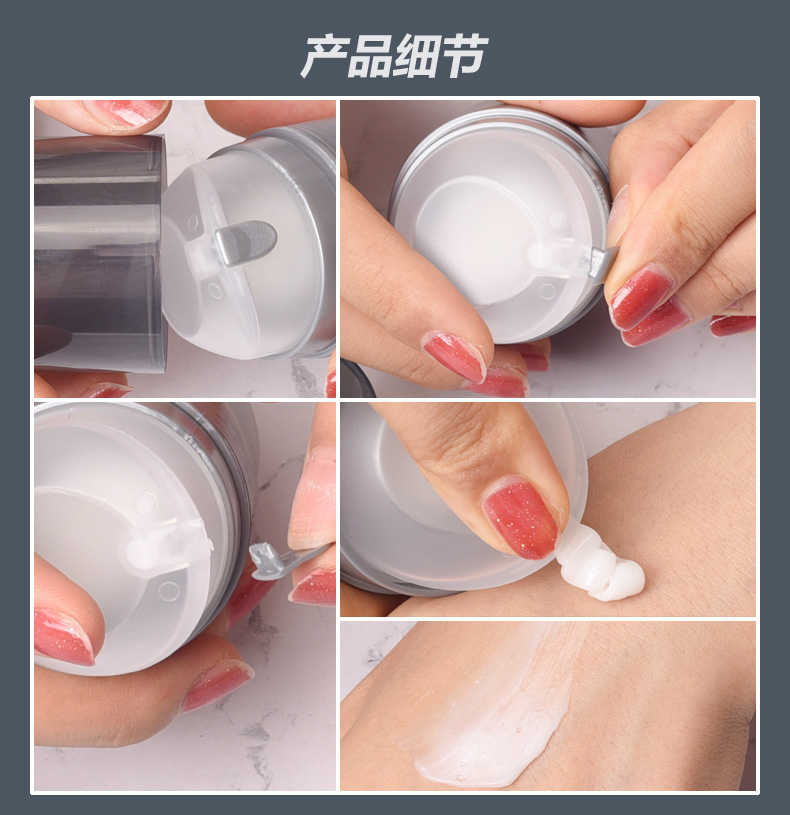 产品细节