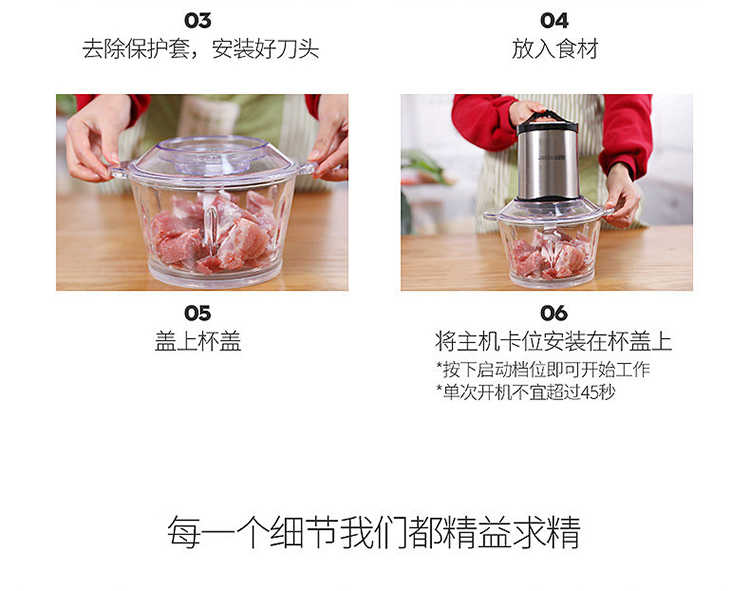 03
去除保护套，安装好刀头

04
放入食材

05
盖上杯盖

06
将主机卡位安装在杯盖上
*按下启动档位即可开始工作
*单次开机不宜超过45秒

每一个细节我们都精益求精