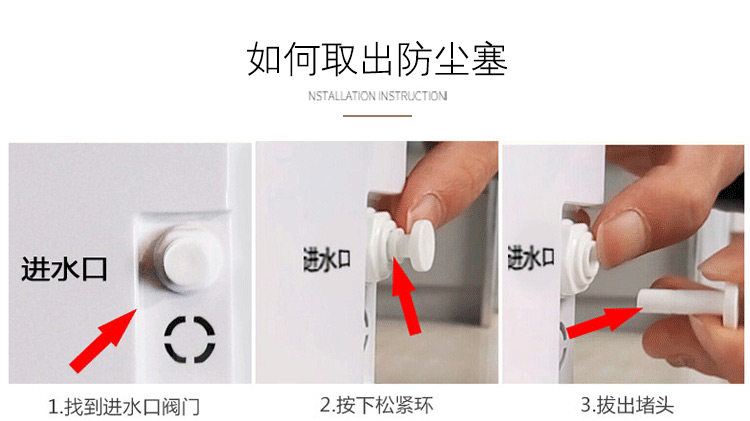 如何取出防尘塞

NSTALLATION INSTRUCTIONI

进水口

进水口

进水口

1.找到进水口阀门

2.按下松紧环

3.拔出堵头