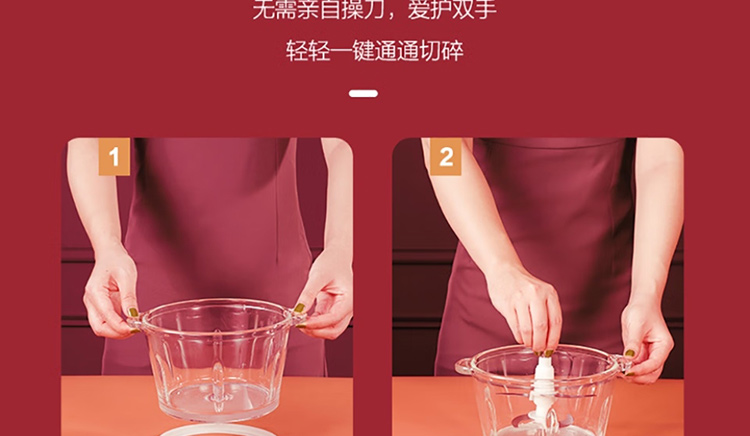 无需亲自操刀，爱护双手

轻轻一键通通切碎

1

2