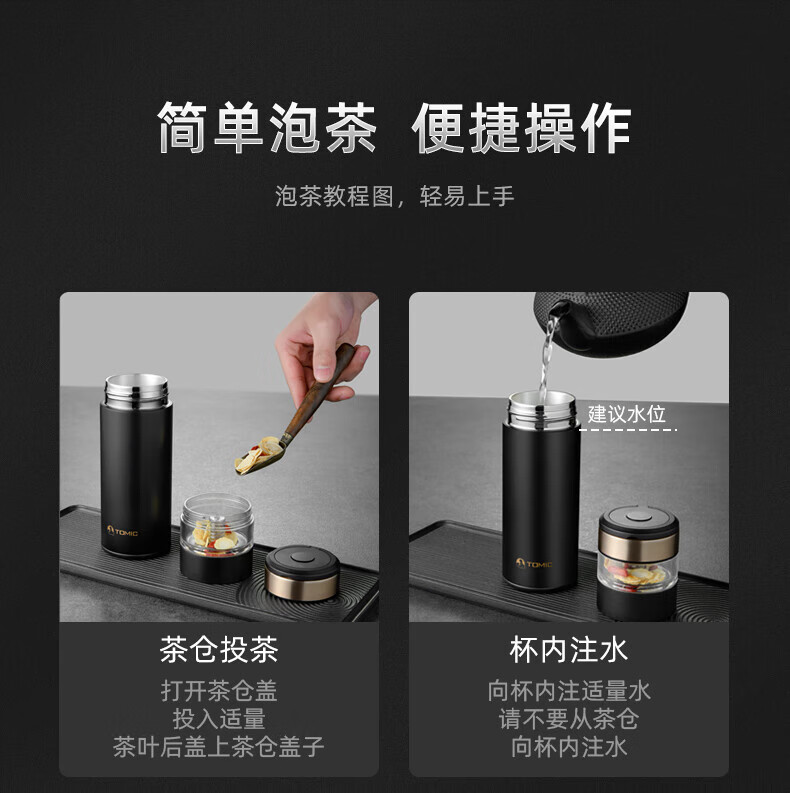 简单泡茶 便捷操作

泡茶教程图，轻易上手

TOMIC

茶仓投茶

打开茶仓盖
投入适量
茶叶后盖上茶仓盖子

建议水位

TOMIC

杯内注水

向杯内注适量水
请不要从茶仓
向杯内注水