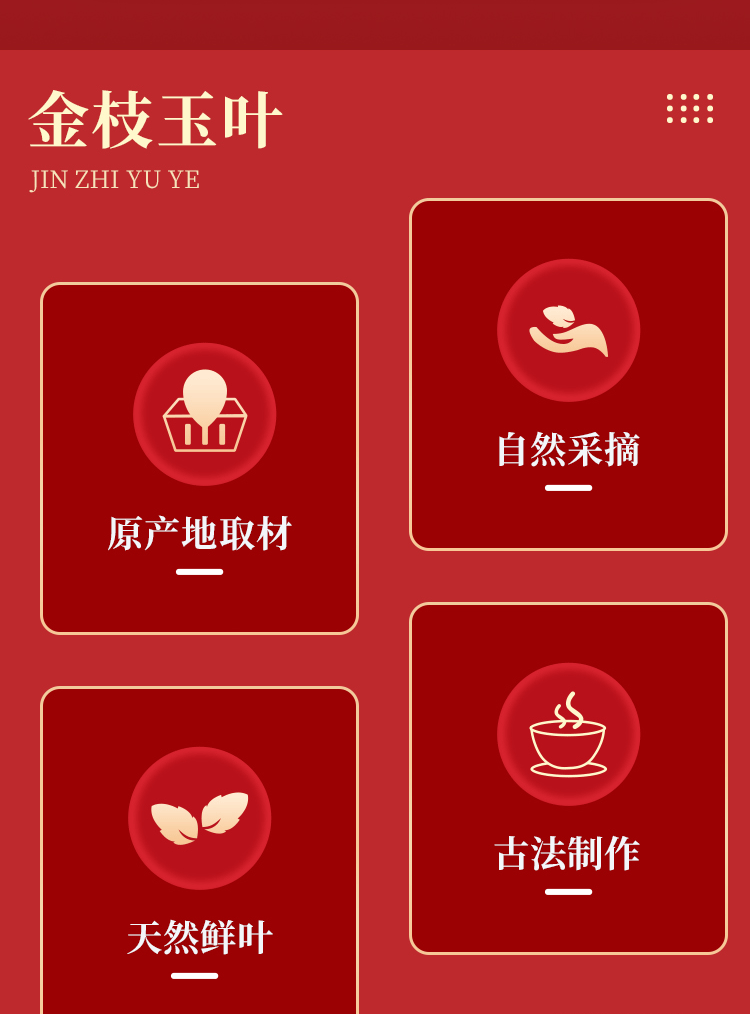 金枝玉叶
JIN ZHI YU YE

原产地取材

天然鲜叶

自然采摘

古法制作