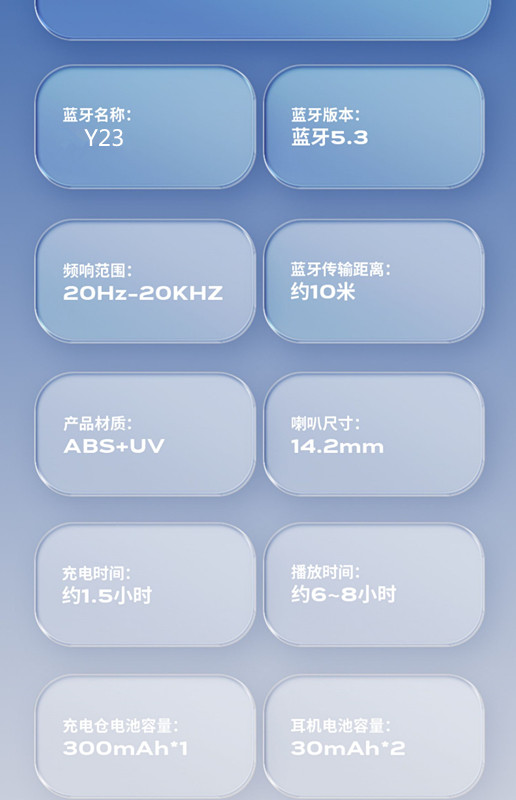 蓝牙名称:
Y23

蓝牙版本:
蓝牙5.3

频响范围:
20Hz-20KHZ

蓝牙传输距离:
约10米

产品材质:
ABS+UV

喇叭尺寸:
14.2mm

充电时间:
约1.5小时

播放时间:
约6~8小时

充电仓电池容量:
300mAh*1

耳机电池容量:
30mAh*2