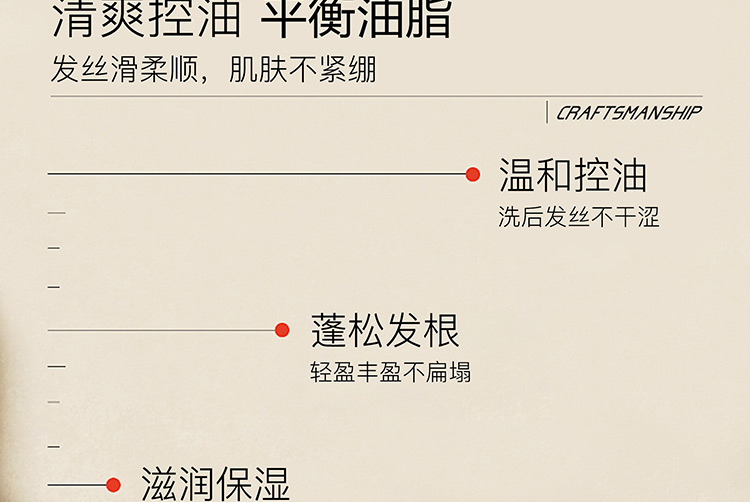 清爽控油 平衡油脂

发丝滑柔顺，肌肤不紧绷

CRAFTSMANSHIP

温和控油

洗后发丝不干涩

蓬松发根

轻盈丰盈不扁塌

滋润保湿