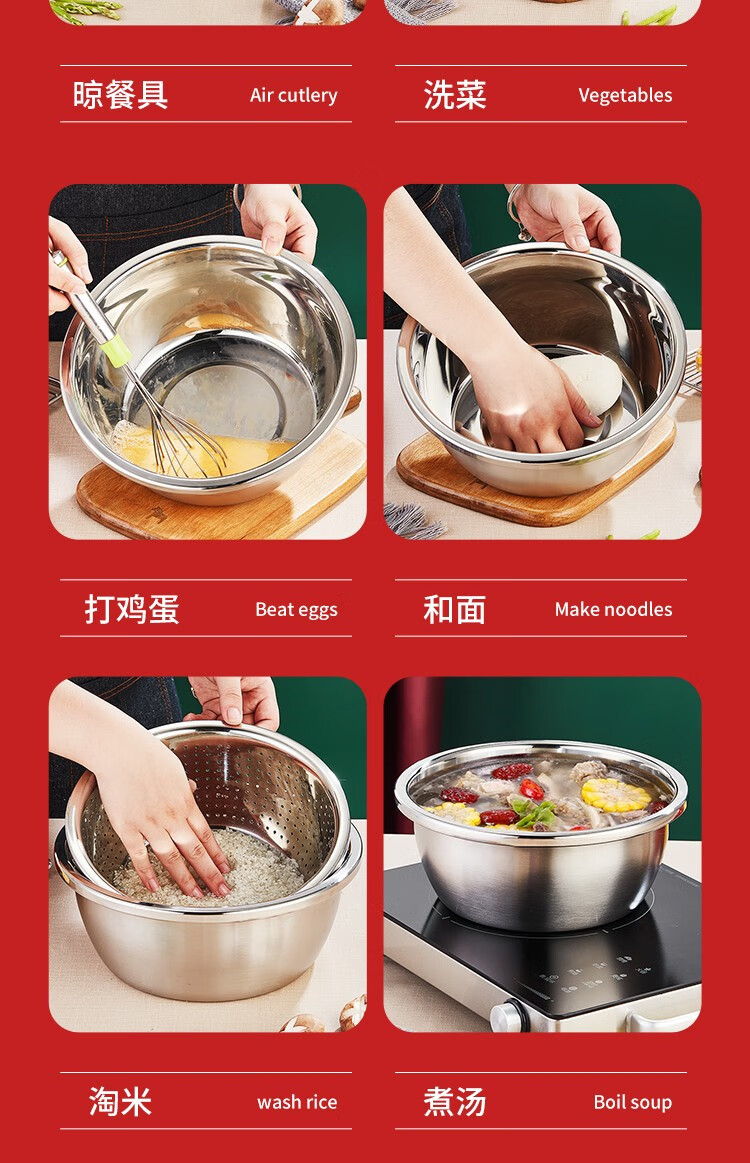 晾餐具 Air cutlery

洗菜 Vegetables

打鸡蛋 Beat eggs

和面 Make noodles

淘米 wash rice

煮汤 Boil soup